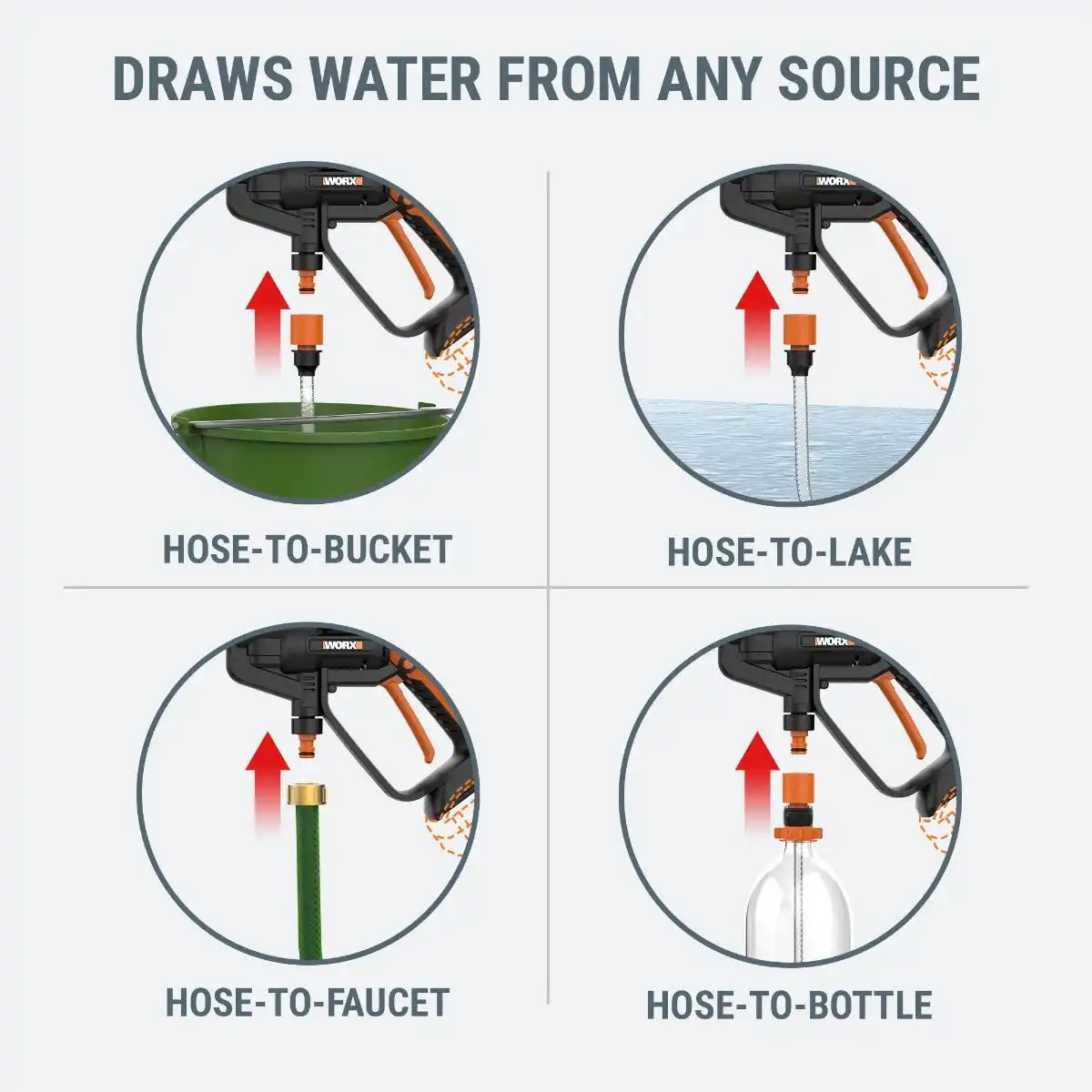 DRAWS WATER FROM ANY SOURCE

WORX

HOSE-TO-BUCKET

WORX

HOSE-TO-LAKE

WORX

HOSE-TO-FAUCET

WORX

HOSE-TO-BOTTLE